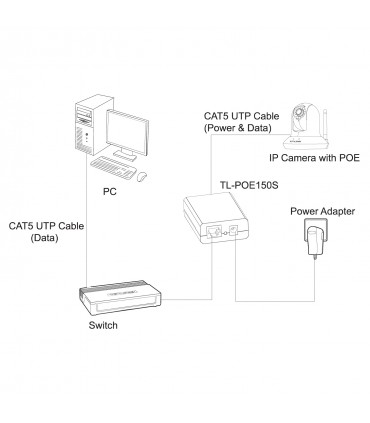 CAT5 UTP Cable
(Power & Data)

IP Camera with POE

PC

TL-POE150S

Power Adapter

CAT5 UTP Cable
(Data)

Switch